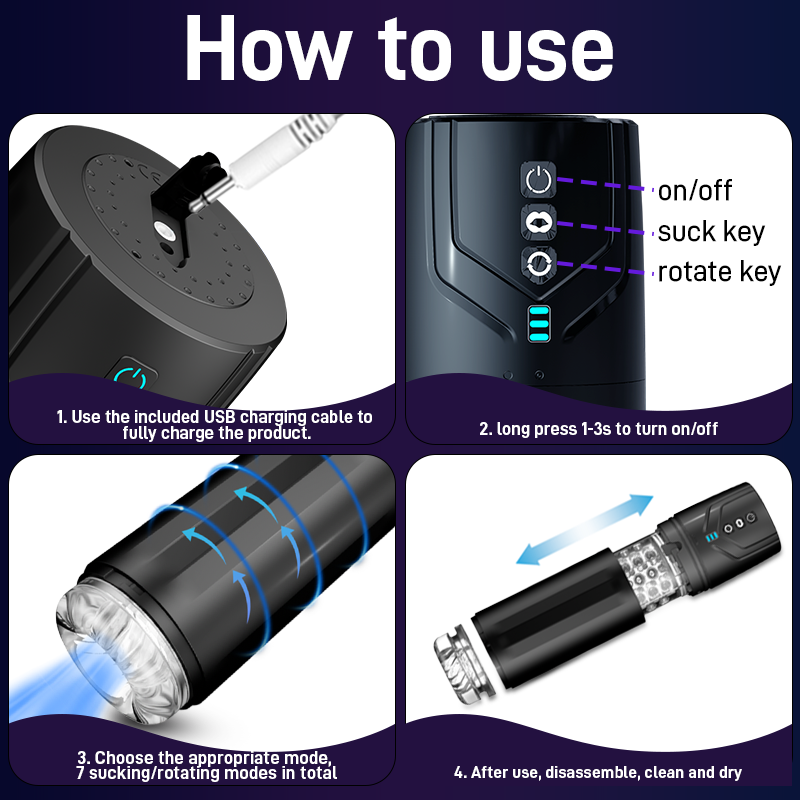 How to use

1. Use the included USB charging cable to fully charge the product.

on/off
suck key
rotate key

2. long press 1-3s to turn on/off

3. Choose the appropriate mode, 7 sucking/rotating modes in total

4. After use, disassemble, clean and dry